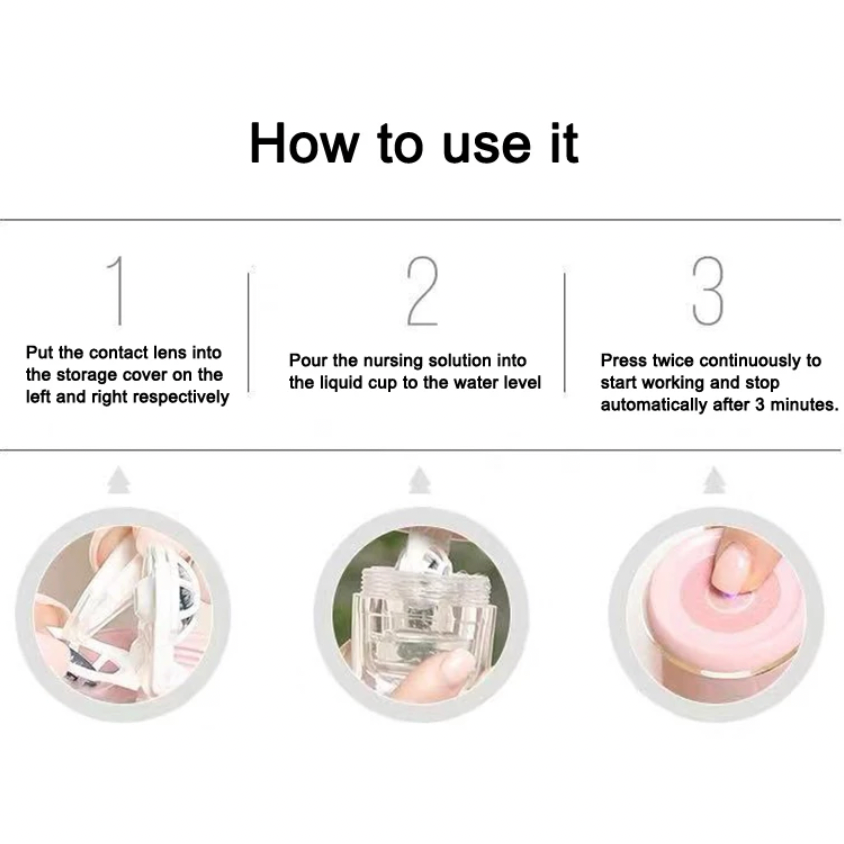 How to use it

1

Put the contact lens into the storage cover on the left and right respectively

2

Pour the nursing solution into the liquid cup to the water level

3

Press twice continuously to start working and stop automatically after 3 minutes.